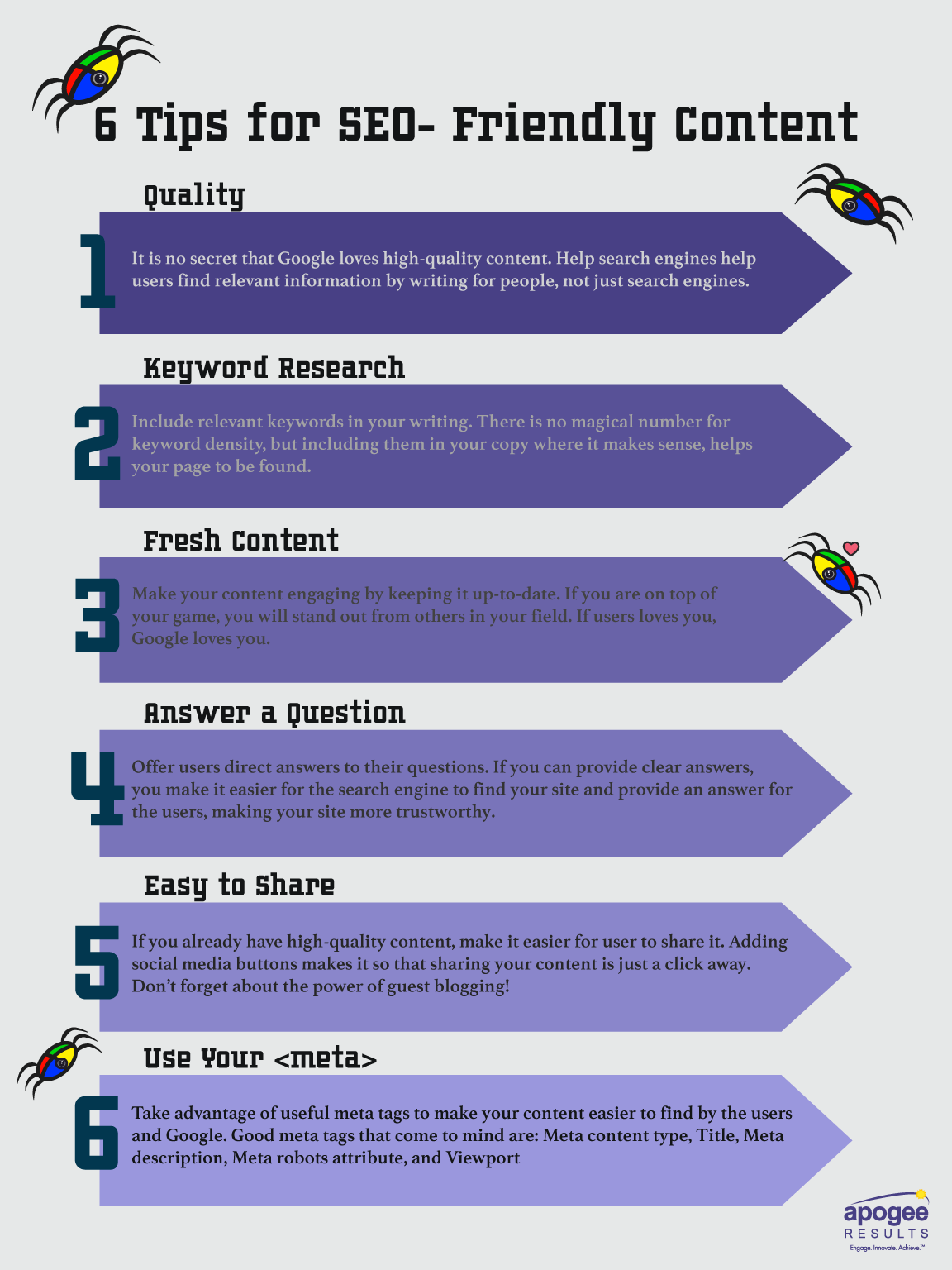 6 Tips for SEO- Friendly Content

Quality

1

It is no secret that Google loves high-quality content. Help search engines help users find relevant information by writing for people, not just search engines.

Keyword Research

2

Include relevant keywords in your writing. There is no magical number for keyword density, but including them in your copy where it makes sense, helps your page to be found.

Fresh Content

3

Make your content engaging by keeping it up-to-date. If you are on top of your game, you will stand out from others in your field. If users loves you, Google loves you.

Answer a Question

4

Offer users direct answers to their questions. If you can provide clear answers, you make it easier for the search engine to find your site and provide an answer for the users, making your site more trustworthy.

Easy to Share

5

If you already have high-quality content, make it easier for user to share it. Adding social media buttons makes it so that sharing your content is just a click away. Don't forget about the power of guest blogging!

Use Your <meta>

6

Take advantage of useful meta tags to make your content easier to find by the users and Google. Good meta tags that come to mind are: Meta content type, Title, Meta description, Meta robots attribute, and Viewport

apogee
RESULTS
Engage. Innovate. Achieve.™